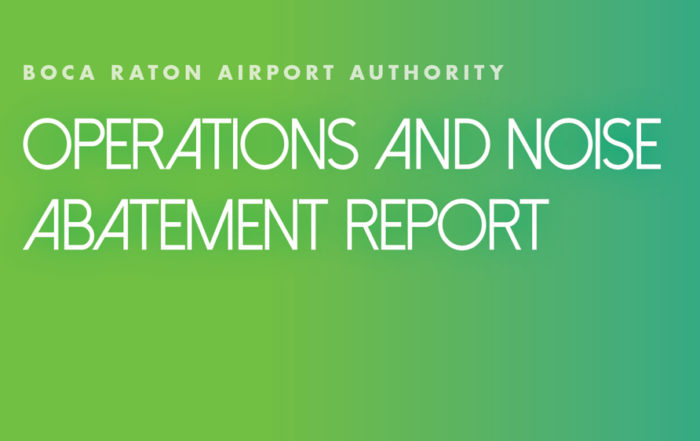 BOCA RATON AIRPORT AUTHORITY

OPERATIONS AND NOISE ABATEMENT REPORT