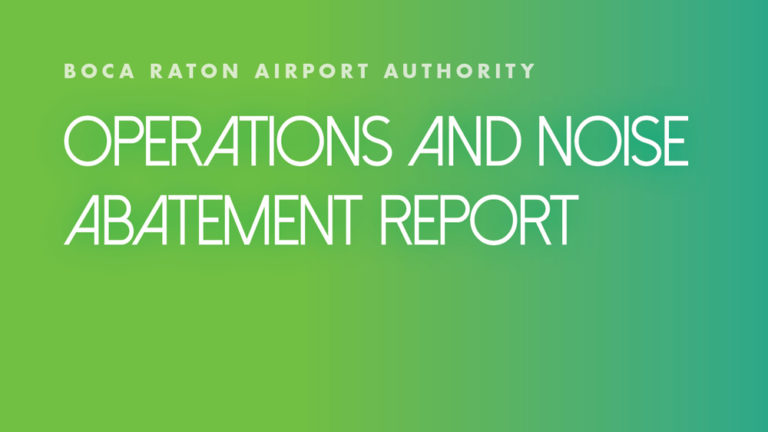 BOCA RATON AIRPORT AUTHORITY

OPERATIONS AND NOISE ABATEMENT REPORT