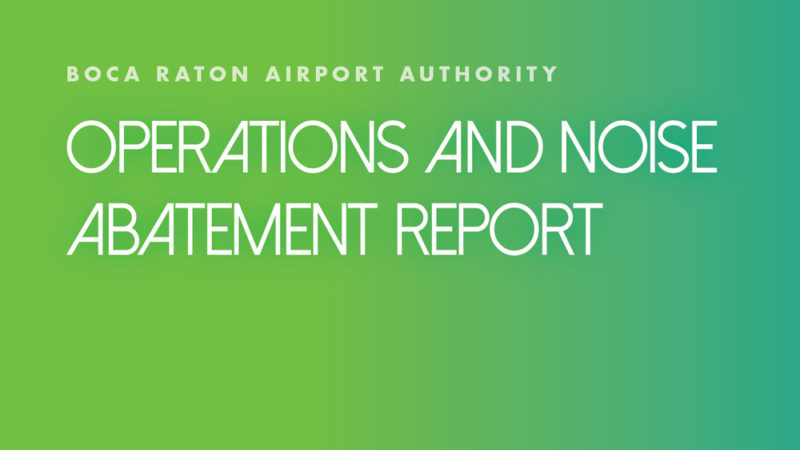 BOCA RATON AIRPORT AUTHORITY

OPERATIONS AND NOISE ABATEMENT REPORT