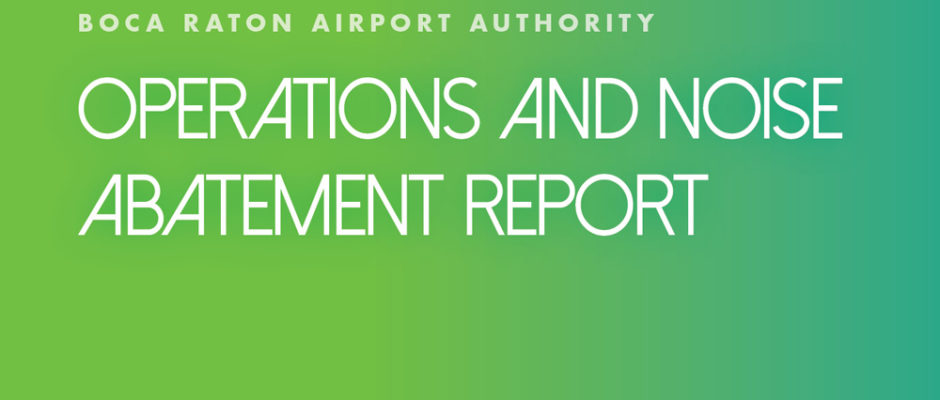 BOCA RATON AIRPORT AUTHORITY

OPERATIONS AND NOISE ABATEMENT REPORT