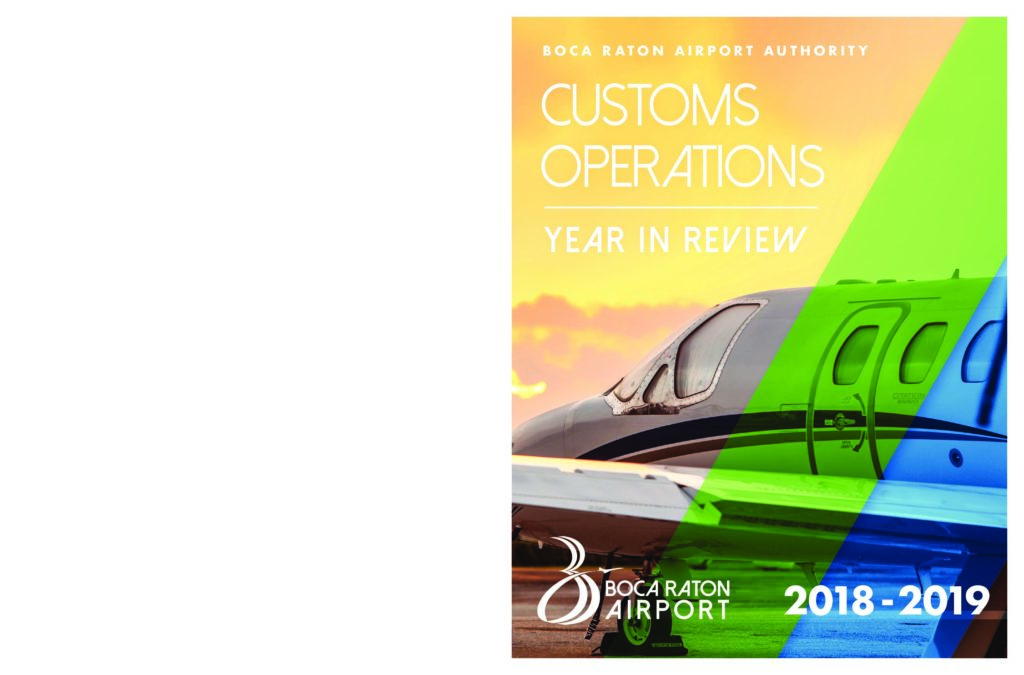 BOCA RATON AIRPORT AUTHORITY

CUSTOMS OPERATIONS

YEAR IN REVIEW

BOCA RATON AIRPORT

2018 - 2019